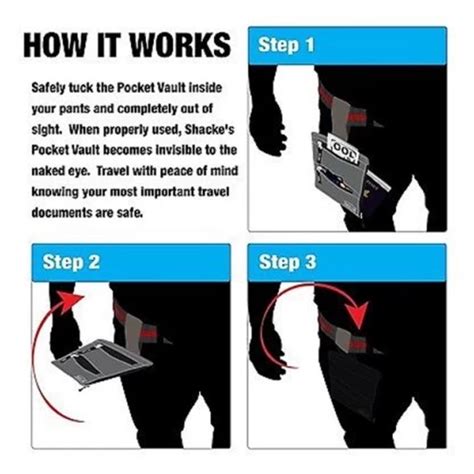 HOW IT WORKS

Safely tuck the Pocket Vault inside your pants and completely out of sight. When properly used, Shacke's Pocket Vault becomes invisible to the naked eye. Travel with peace of mind knowing your most important travel documents are safe.

Step 1

100

Step 2

Step 3