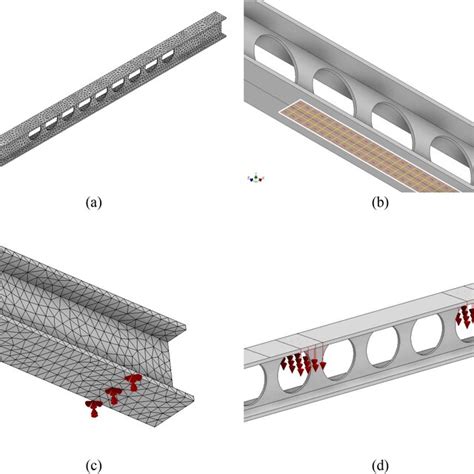 (a)

(b)

(c)

(d)