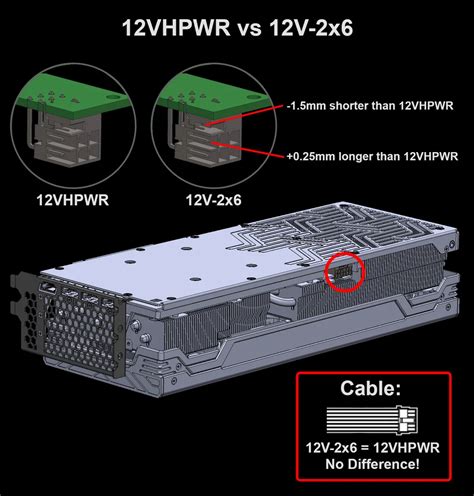 12VHPWR vs 12V-2x6

-1.5mm shorter than 12VHPWR

+0.25mm longer than 12VHPWR

12VHPWR

12V-2x6

Cable:

12V-2x6 = 12VHPWR
No Difference!