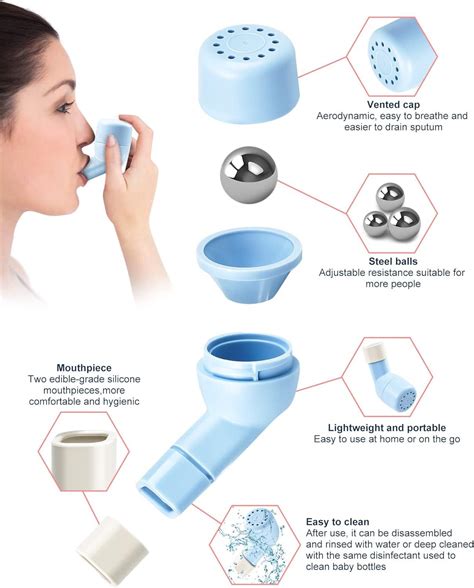 Vented cap
Aerodynamic, easy to breathe and easier to drain sputum

Steel balls
Adjustable resistance suitable for more people

Mouthpiece
Two edible-grade silicone mouthpieces,more comfortable and hygienic

Lightweight and portable
Easy to use at home or on the go

Easy to clean
After use, it can be disassembled and rinsed with water or deep cleaned with the same disinfectant used to clean baby bottles