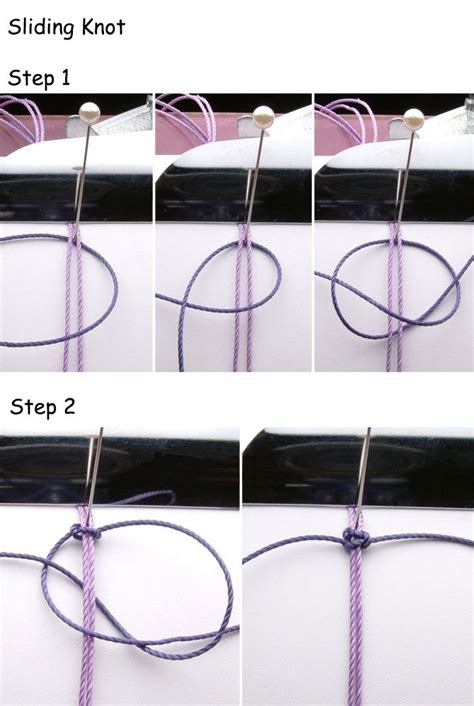 Sliding Knot

Step 1

Step 2