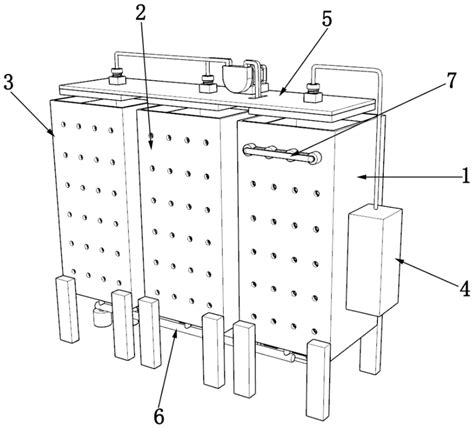 2
5
3
7
1
4
6