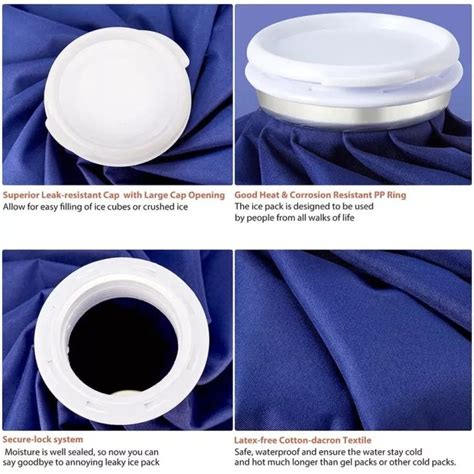 Superior Leak-resistant Cap with Large Cap Opening
Allow for easy filling of ice cubes or crushed ice

Good Heat & Corrosion Resistant PP Ring
The ice pack is designed to be used by people from all walks of life

Secure-lock system
Moisture is well sealed, so now you can say goodbye to annoying leaky ice pack

Latex-free Cotton-dacron Textile
Safe, waterproof and ensure the water stay cold and hot much longer than gel packs or other cold packs.