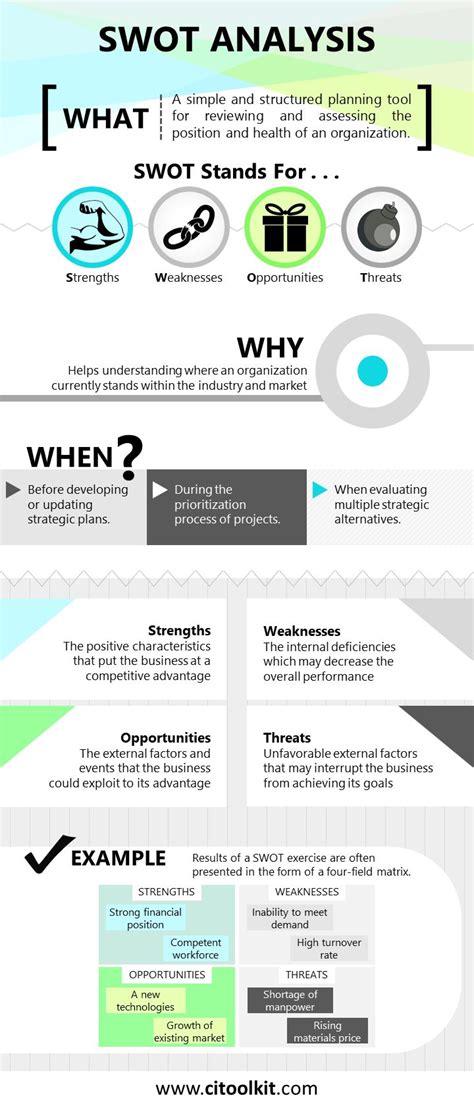 SWOT ANALYSIS

WHAT

A simple and structured planning tool for reviewing and assessing the position and health of an organization.

SWOT Stands For . . .

Strengths Weaknesses Opportunities Threats

WHY

Helps understanding where an organization currently stands within the industry and market

WHEN?

Before developing or updating strategic plans.

During the prioritization process of projects.

When evaluating multiple strategic alternatives.

Strengths
The positive characteristics that put the business at a competitive advantage

Weaknesses
The internal deficiencies which may decrease the overall performance

Opportunities
The external factors and events that the business could exploit to its advantage

Threats
Unfavorable external factors that may interrupt the business from achieving its goals

EXAMPLE

Results of a SWOT exercise are often presented in the form of a four-field matrix.

STRENGTHS
Strong financial position
Competent workforce

WEAKNESSES
Inability to meet demand
High turnover rate

OPPORTUNITIES
A new technologies
Growth of existing market

THREATS
Shortage of manpower
Rising materials price

www.citoolkit.com