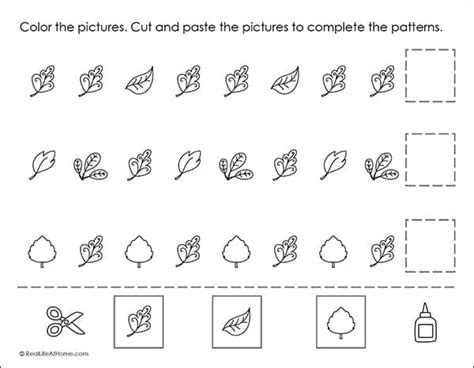 Color the pictures. Cut and paste the pictures to complete the patterns.

© RealLifeAtHome.com