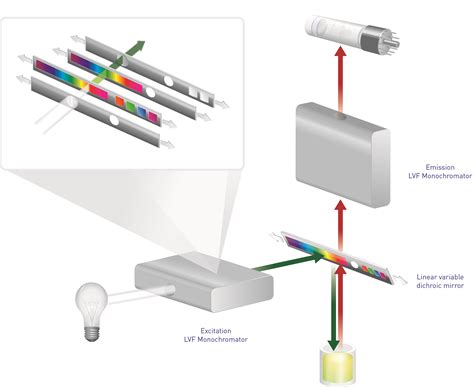 Emission
LVF Monochromator

Linear variable
dichroic mirror

Excitation
LVF Monochromator