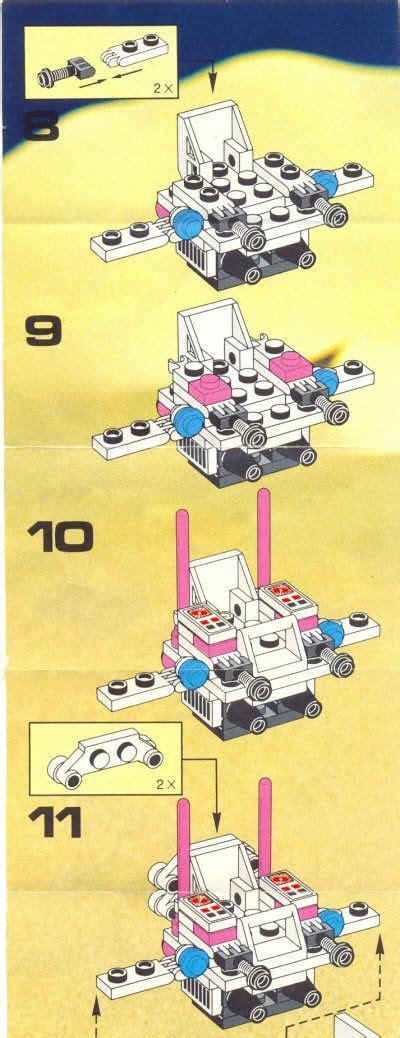 2 x

8

9

10

2 x

11