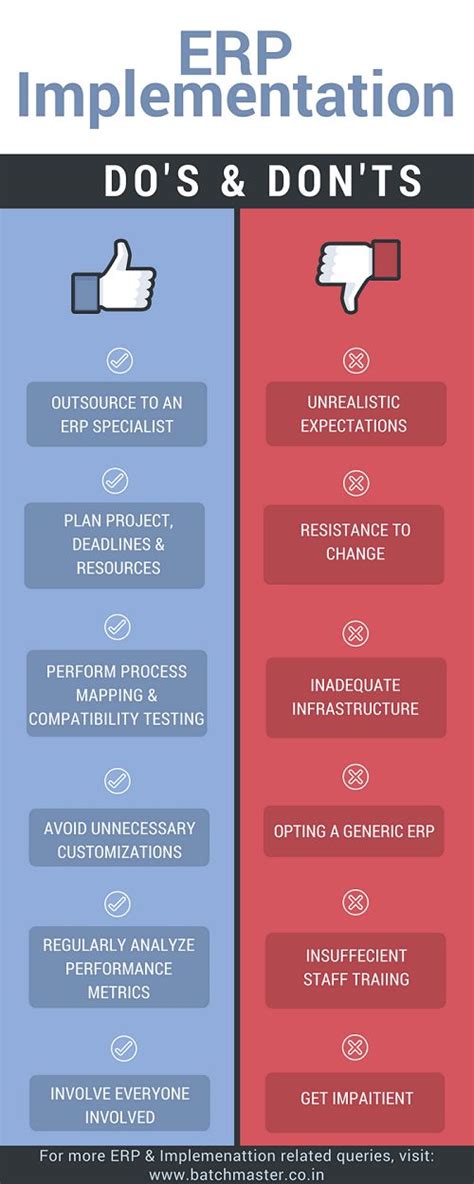 ERP Implementation

DO'S & DON'TS

OUTSOURCE TO AN ERP SPECIALIST

PLAN PROJECT, DEADLINES & RESOURCES

PERFORM PROCESS MAPPING & COMPATIBILITY TESTING

AVOID UNNECESSARY CUSTOMIZATIONS

REGULARLY ANALYZE PERFORMANCE METRICS

INVOLVE EVERYONE INVOLVED

UNREALISTIC EXPECTATIONS

RESISTANCE TO CHANGE

INADEQUATE INFRASTRUCTURE

OPTING A GENERIC ERP

INSUFFECIENT STAFF TRAIING

GET IMPAITIENT

For more ERP & Implemenattion related queries, visit: www.batchmaster.co.in