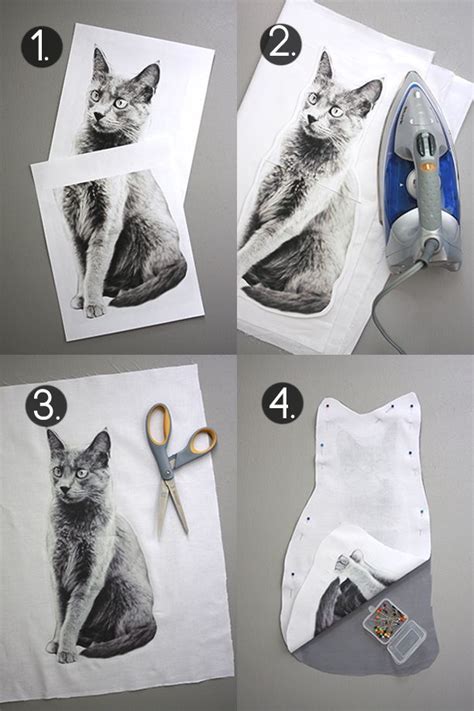 1.

2.

3.

4.