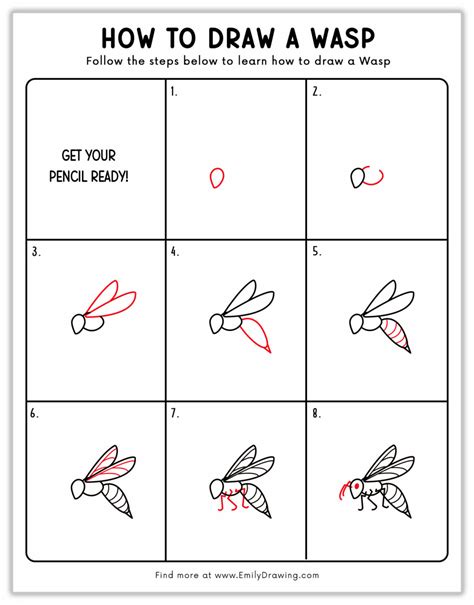 HOW TO DRAW A WASP

Follow the steps below to learn how to draw a Wasp

GET YOUR PENCIL READY!

1.

2.

3.

4.

5.

6.

7.

8.

Find more at www.EmilyDrawing.com