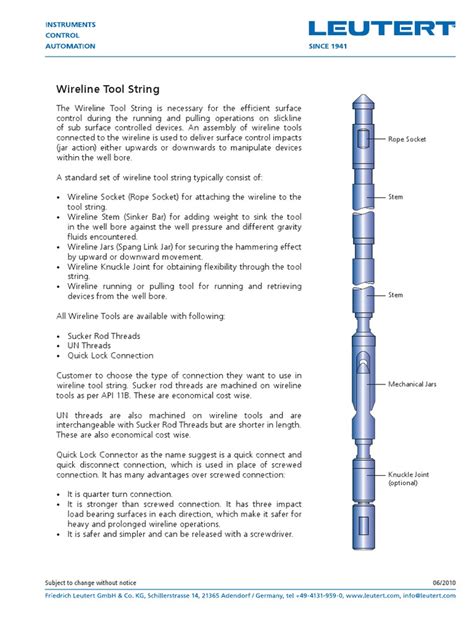 INSTRUMENTS
CONTROL
AUTOMATION

LEUTERT
SINCE 1941

Wireline Tool String

The Wireline Tool String is necessary for the efficient surface control during the running and pulling operations on slickline of sub surface controlled devices. An assembly of wireline tools connected to the wireline is used to deliver surface control impacts (jar action) either upwards or downwards to manipulate devices within the well bore.

A standard set of wireline tool string typically consist of:

• Wireline Socket (Rope Socket) for attaching the wireline to the tool string.
• Wireline Stem (Sinker Bar) for adding weight to sink the tool in the well bore against the well pressure and different gravity fluids encountered.
• Wireline Jars (Spang Link Jar) for securing the hammering effect by upward or downward movement.
• Wireline Knuckle Joint for obtaining flexibility through the tool string.
• Wireline running or pulling tool for running and retrieving devices from the well bore.

All Wireline Tools are available with following:

• Sucker Rod Threads
• UN Threads
• Quick Lock Connection

Customer to choose the type of connection they want to use in wireline tool string. Sucker rod threads are machined on wireline tools as per API 11B. These are economical cost wise.

UN threads are also machined on wireline tools and are interchangeable with Sucker Rod Threads but are shorter in length. These are also economical cost wise.

Quick Lock Connector as the name suggest is a quick connect and quick disconnect connection, which is used in place of screwed connection. It has many advantages over screwed connection:

• It is quarter turn connection.
• It is stronger than screwed connection. It has three impact load bearing surfaces in each direction, which make it safer for heavy and prolonged wireline operations.
• It is safer and simpler and can be released with a screwdriver.

Rope Socket
Stem
Stem
Mechanical Jars
Knuckle Joint (optional)

Subject to change without notice
06/2010
Friedrich Leutert GmbH & Co. KG, Schillerstrasse 14, 21365 Adendorf / Germany, tel +49-4131-959-0, www.leutert.com, info@leutert.com