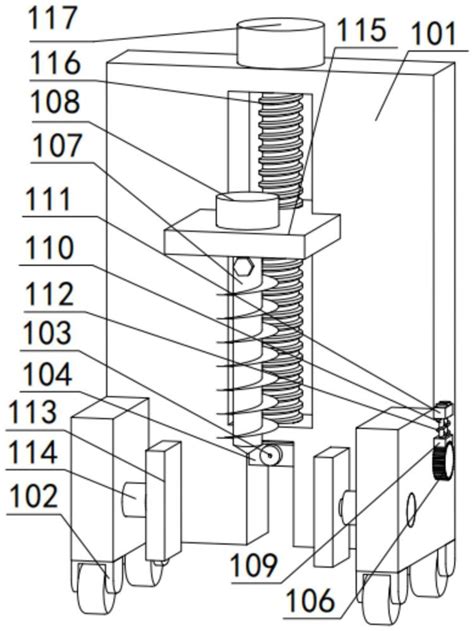 117
115
101
116
108
107
111
110
112
103
104
113
114
102
109
106