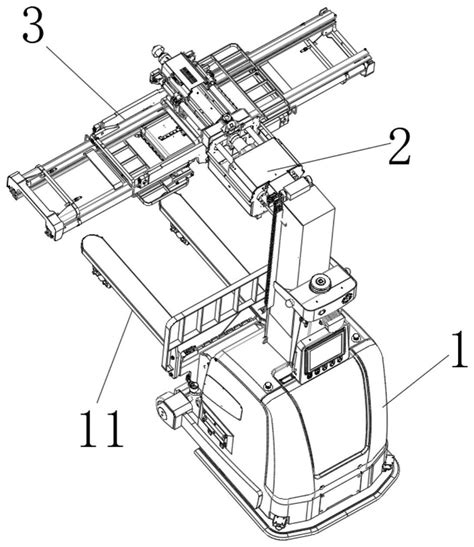 3
2
1
11