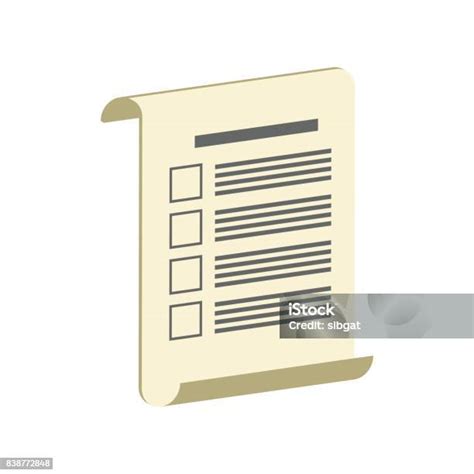 iStock
Credit: sibgat

838772848