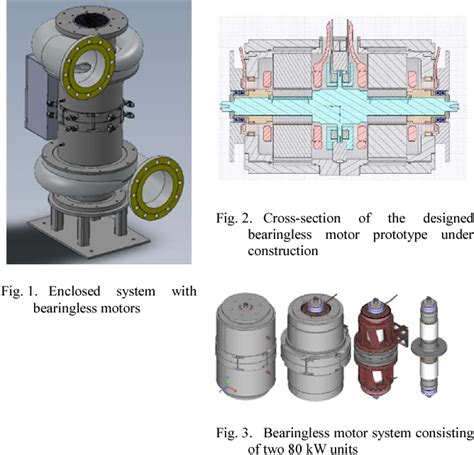 Fig. 1. Enclosed system with bearingless motors

Fig. 2. Cross-section of the designed bearingless motor prototype under construction

Fig. 3. Bearingless motor system consisting of two 80 kW units