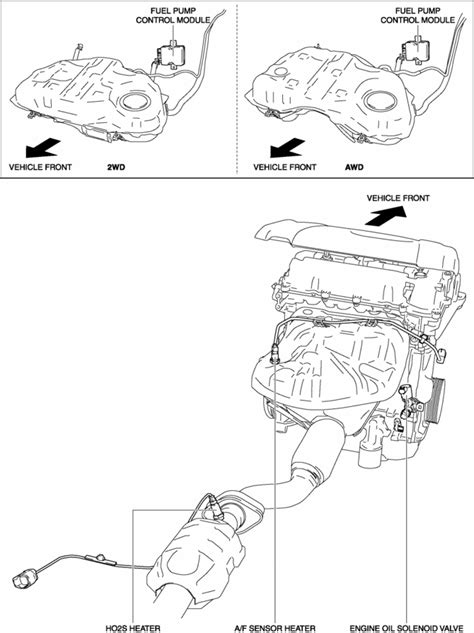 FUEL PUMP CONTROL MODULE

VEHICLE FRONT

2WD

FUEL PUMP CONTROL MODULE

VEHICLE FRONT

AWD

VEHICLE FRONT

HO2S HEATER

A/F SENSOR HEATER

ENGINE OIL SOLENOID VALVE