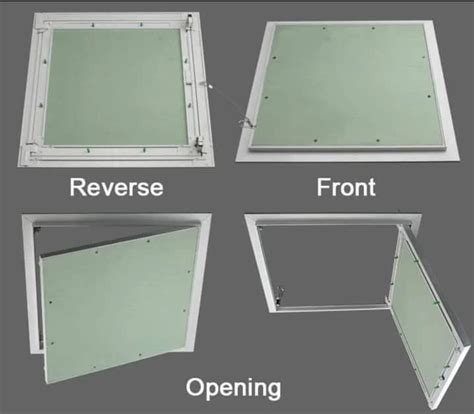 Reverse

Front

Opening