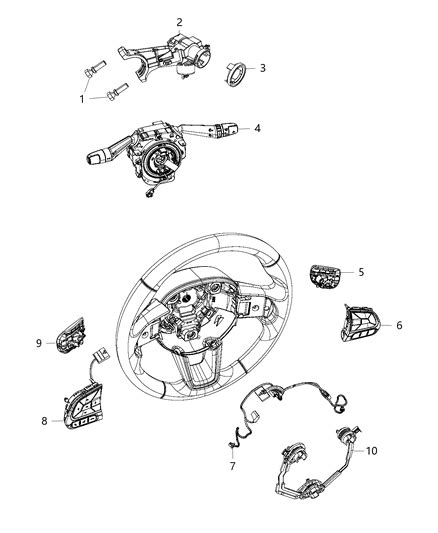 2
3
1
4
5
6
9
8
7
10