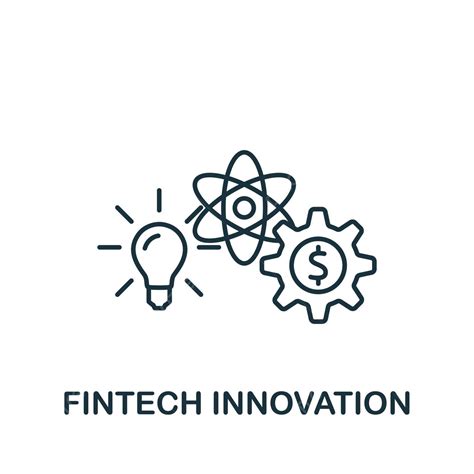 $

FINTECH INNOVATION