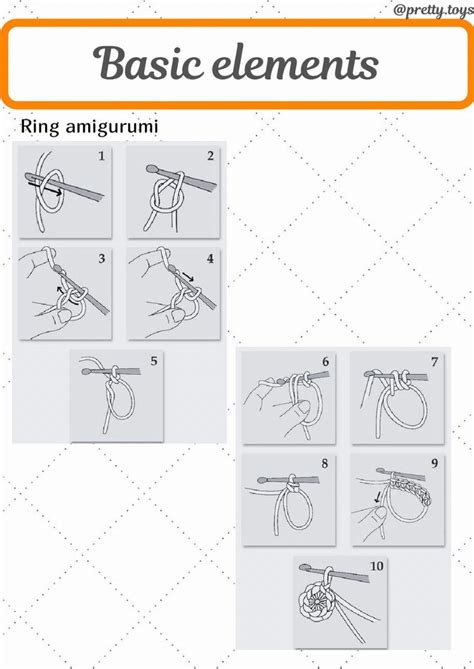 @pretty.toys

Basic elements

Ring amigurumi

1

2

3

4

5

6

7

8

9

10