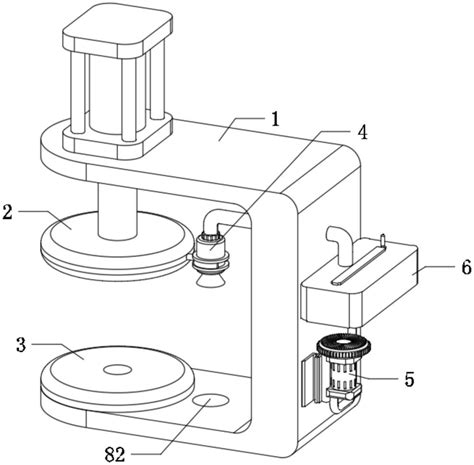 1
4
2
6
3
5
82