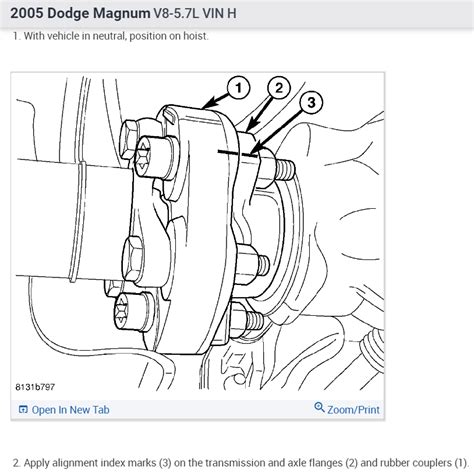 2005 Dodge Magnum V8-5.7L VIN H

1. With vehicle in neutral, position on hoist.

1
2
3

8131b797

Open In New Tab

Zoom/Print

2. Apply alignment index marks (3) on the transmission and axle flanges (2) and rubber couplers (1).