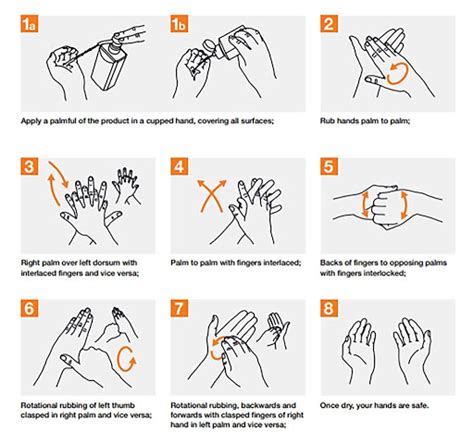 1a

1b

Apply a palmful of the product in a cupped hand, covering all surfaces;

2

Rub hands palm to palm;

3

Right palm over left dorsum with interlaced fingers and vice versa;

4

Palm to palm with fingers interlaced;

5

Backs of fingers to opposing palms with fingers interlocked;

6

Rotational rubbing of left thumb clasped in right palm and vice versa;

7

Rotational rubbing, backwards and forwards with clasped fingers of right hand in left palm and vice versa;

8

Once dry, your hands are safe.