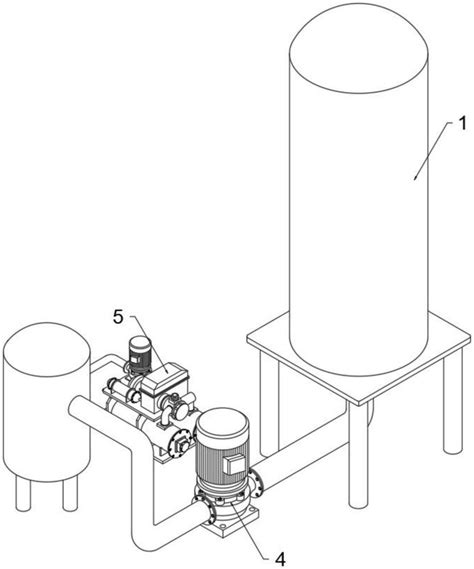 1

5

4