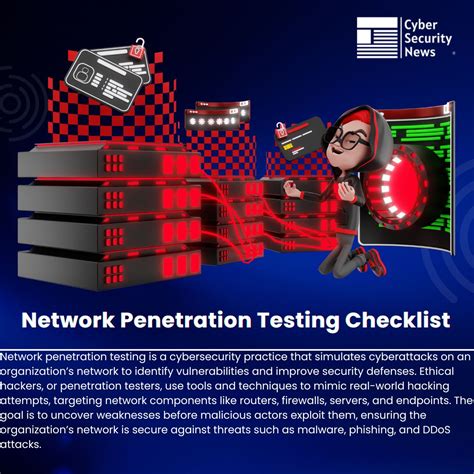 Cyber Security News

Network Penetration Testing Checklist

Network penetration testing is a cybersecurity practice that simulates cyberattacks on an organization's network to identify vulnerabilities and improve security defenses. Ethical hackers, or penetration testers, use tools and techniques to mimic real-world hacking attempts, targeting network components like routers, firewalls, servers, and endpoints. The goal is to uncover weaknesses before malicious actors exploit them, ensuring the organization's network is secure against threats such as malware, phishing, and DDoS attacks.