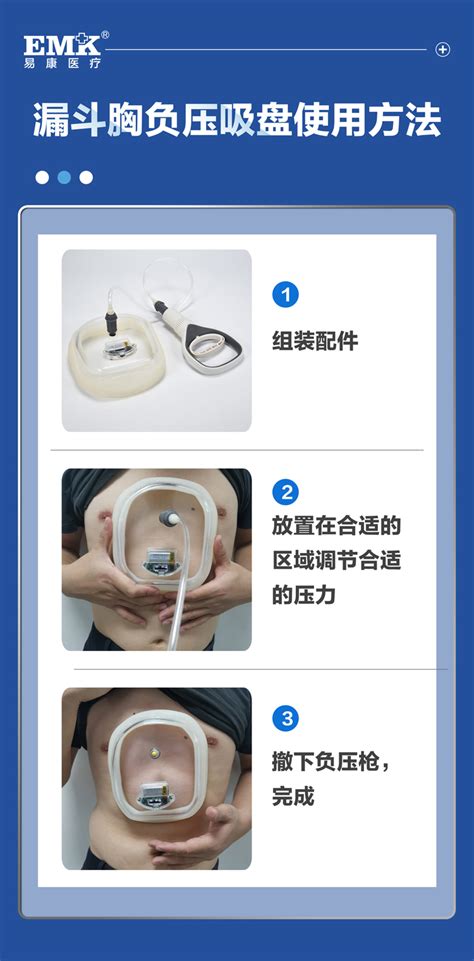 EMK®
易康医疗

漏斗胸负压吸盘使用方法

1
组装配件

2
放置在合适的区域调节合适的压力

3
撤下负压枪，完成