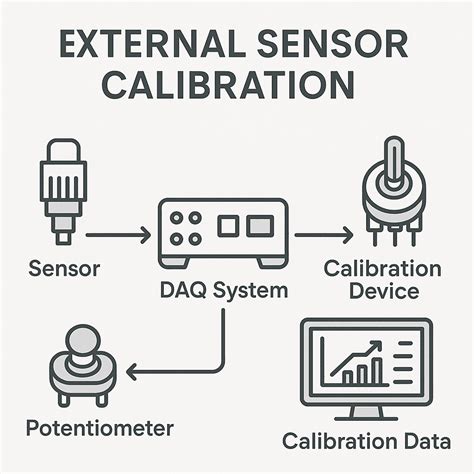 EXTERNAL SENSOR CALIBRATION

Sensor

DAQ System

Calibration Device

Potentiometer

Calibration Data