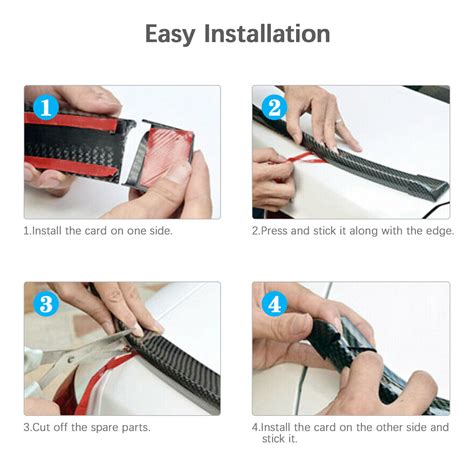 Easy Installation

1

1.Install the card on one side.

2

2.Press and stick it along with the edge.

3

3.Cut off the spare parts.

4

4.Install the card on the other side and stick it.