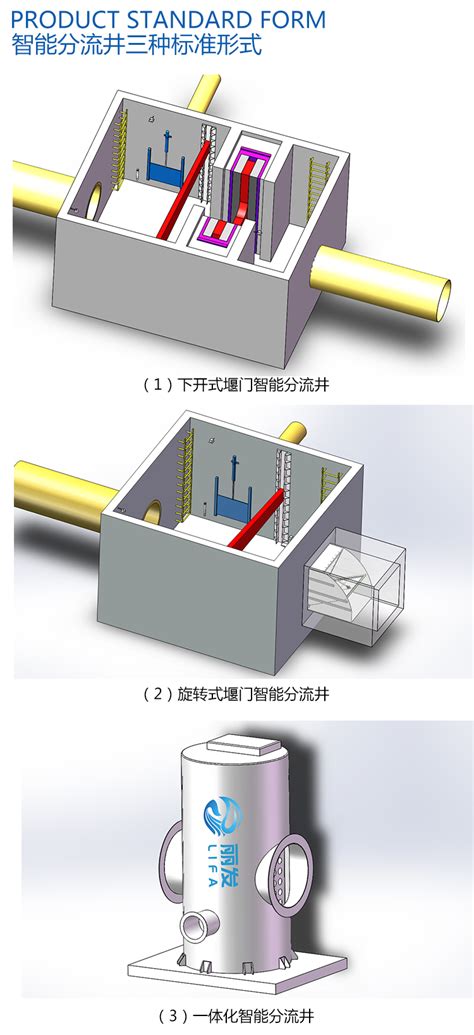 PRODUCT STANDARD FORM
智能分流井三种标准形式

（1）下开式堰门智能分流井

（2）旋转式堰门智能分流井

丽发
LIFA

（3）一体化智能分流井