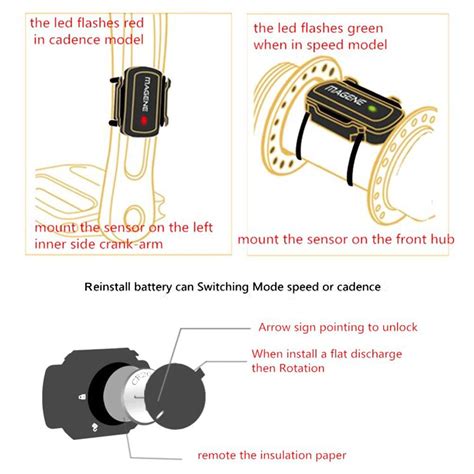 the led flashes red in cadence model

MAGENE

mount the sensor on the left inner side crank-arm

the led flashes green when in speed model

MAGENE

mount the sensor on the front hub

Reinstall battery can Switching Mode speed or cadence

Arrow sign pointing to unlock

When install a flat discharge then Rotation

CR2

remote the insulation paper