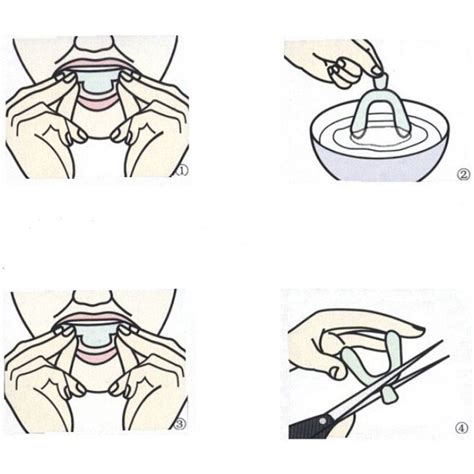 ①

②

③

④