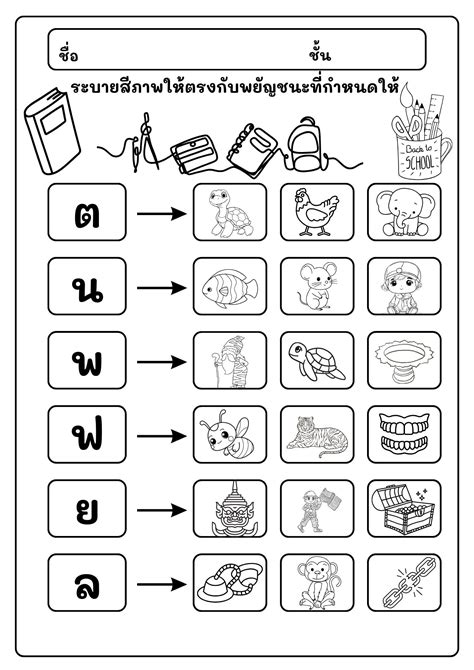 ชื่อ ชั้น

ระบายสีภาพให้ตรงกับพยัญชนะที่กำหนดให้

Back to SCHOOL

ต

น

พ

ฟ

ย

ล