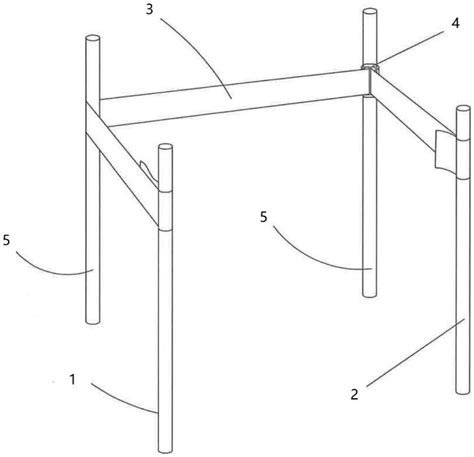 3
4
5
5
1
2