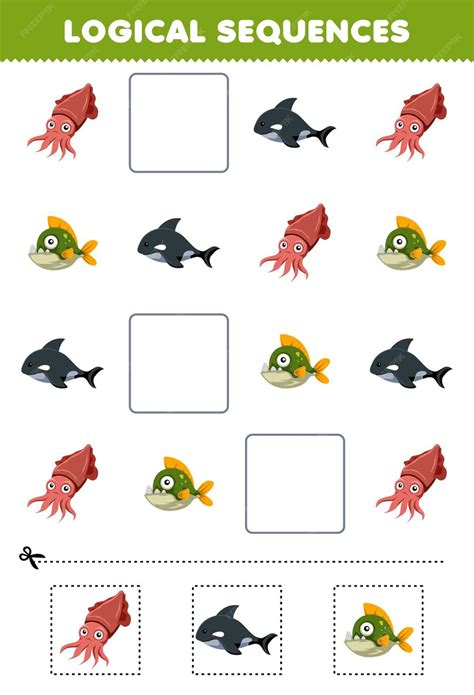 LOGICAL SEQUENCES