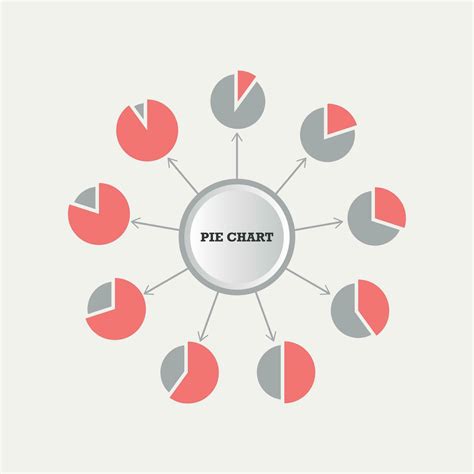 PIE CHART