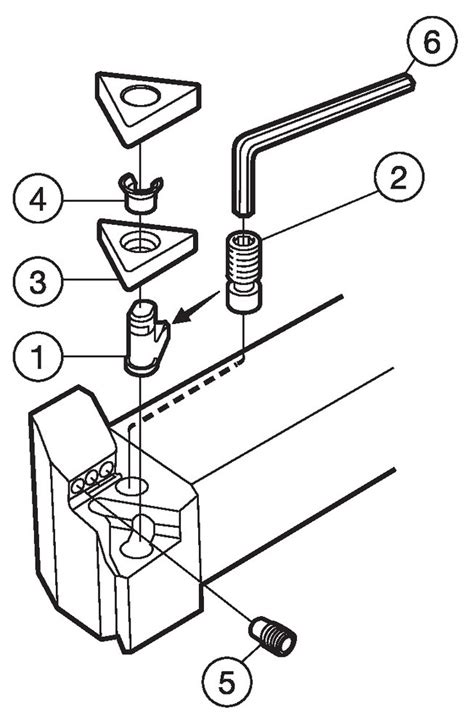 6
2
4
3
1
5