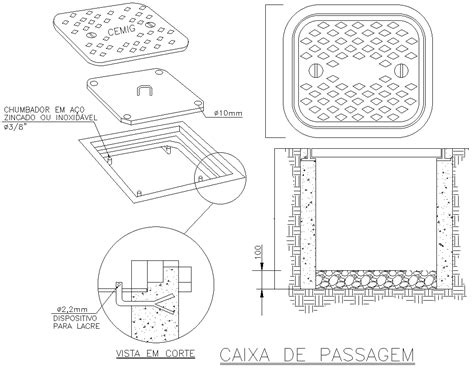 CEMIG

CHUMBADOR EM AÇO ZINCADO OU INOXIDÁVEL
ø3/8"

ø10mm

100

ø2,2mm
DISPOSITIVO PARA LACRE

VISTA EM CORTE

CAIXA DE PASSAGEM