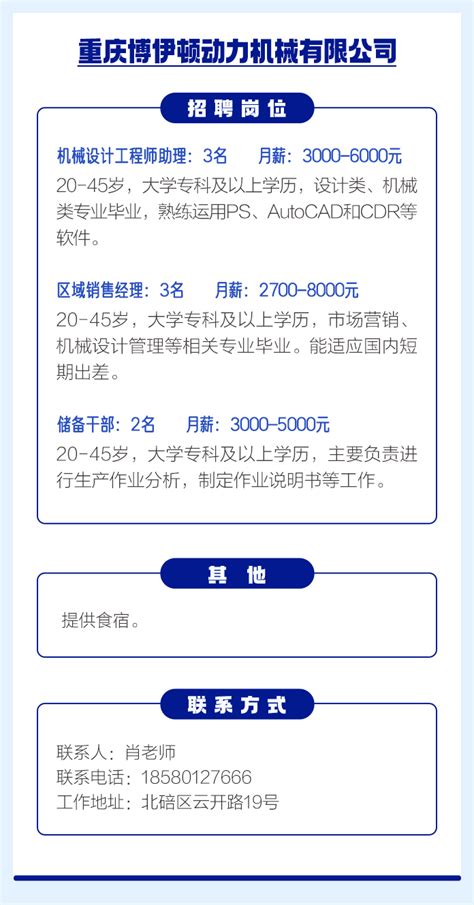 重庆博伊顿动力机械有限公司

招聘岗位

机械设计工程师助理：3名　月薪：3000-6000元
20-45岁，大学专科及以上学历，设计类、机械类专业毕业，熟练运用PS、AutoCAD和CDR等软件。

区域销售经理：3名　月薪：2700-8000元
20-45岁，大学专科及以上学历，市场营销、机械设计管理等相关专业毕业。能适应国内短期出差。

储备干部：2名　月薪：3000-5000元
20-45岁，大学专科及以上学历，主要负责进行生产作业分析，制定作业说明书等工作。

其他

提供食宿。

联系方式

联系人：肖老师
联系电话：18580127666
工作地址：北碚区云开路19号