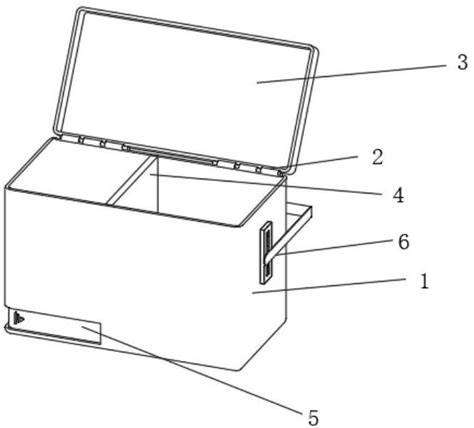 3
2
4
6
1
5