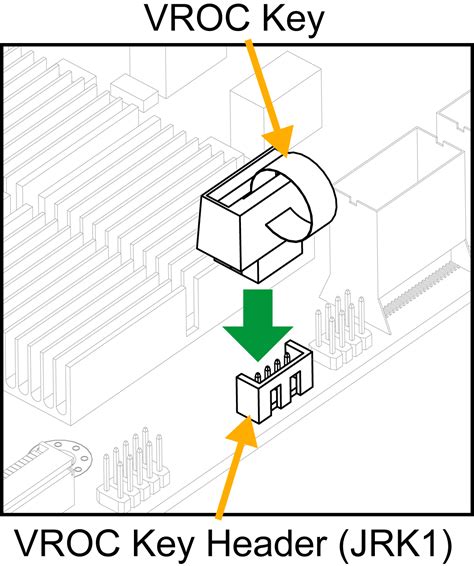 VROC Key

VROC Key Header (JRK1)