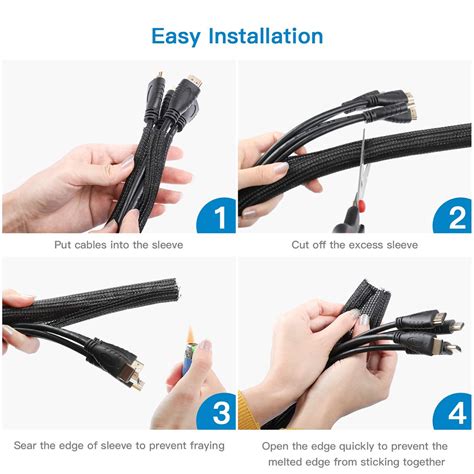 Easy Installation

1

Put cables into the sleeve

2

Cut off the excess sleeve

3

Sear the edge of sleeve to prevent fraying

4

Open the edge quickly to prevent the melted edge from sticking together