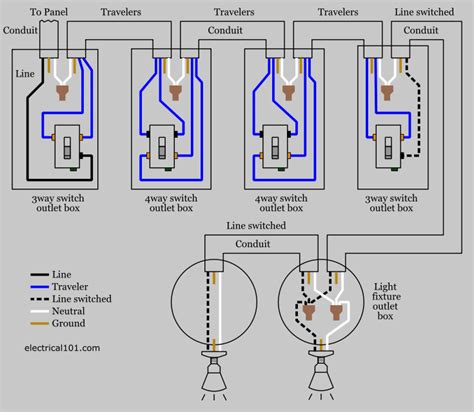 To Panel
Travelers
Travelers
Travelers
Line switched
Conduit
Conduit
Conduit
Line

3way switch outlet box

4way switch outlet box

4way switch outlet box

3way switch outlet box

Line switched
Conduit

Line
Traveler
Line switched
Neutral
Ground

electrical101.com

Light fixture outlet box