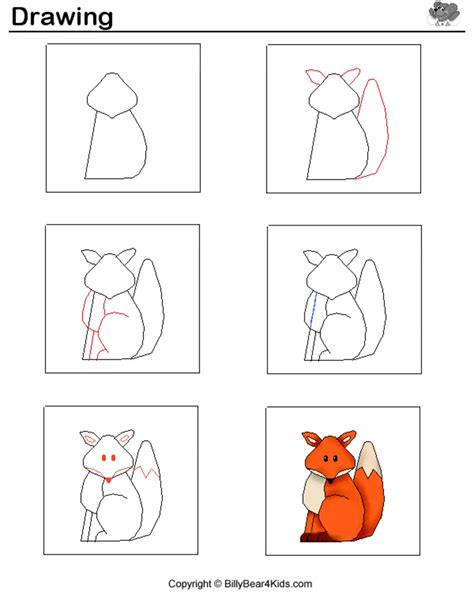 Drawing

Copyright © BillyBear4Kids.com