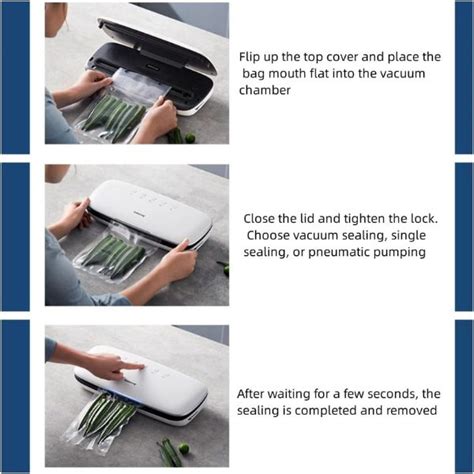 Flip up the top cover and place the bag mouth flat into the vacuum chamber

Close the lid and tighten the lock. Choose vacuum sealing, single sealing, or pneumatic pumping

After waiting for a few seconds, the sealing is completed and removed