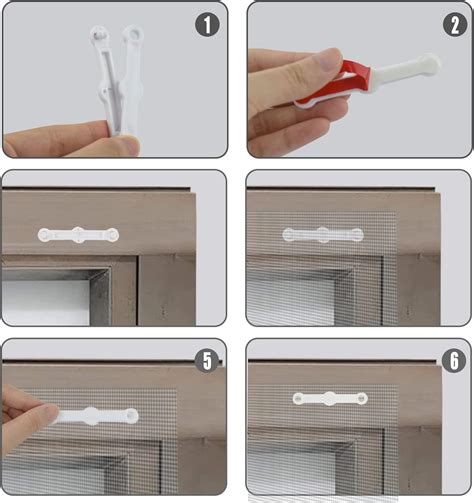 1

2

5

6