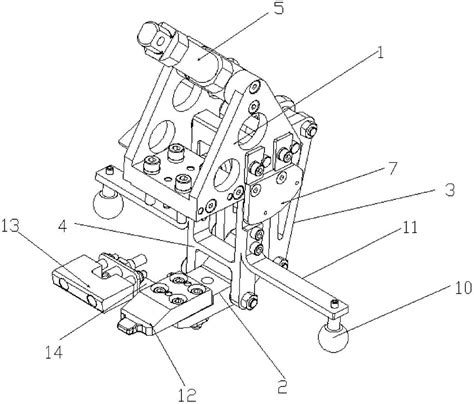 5
1
7
3
13
4
11
10
14
12
2